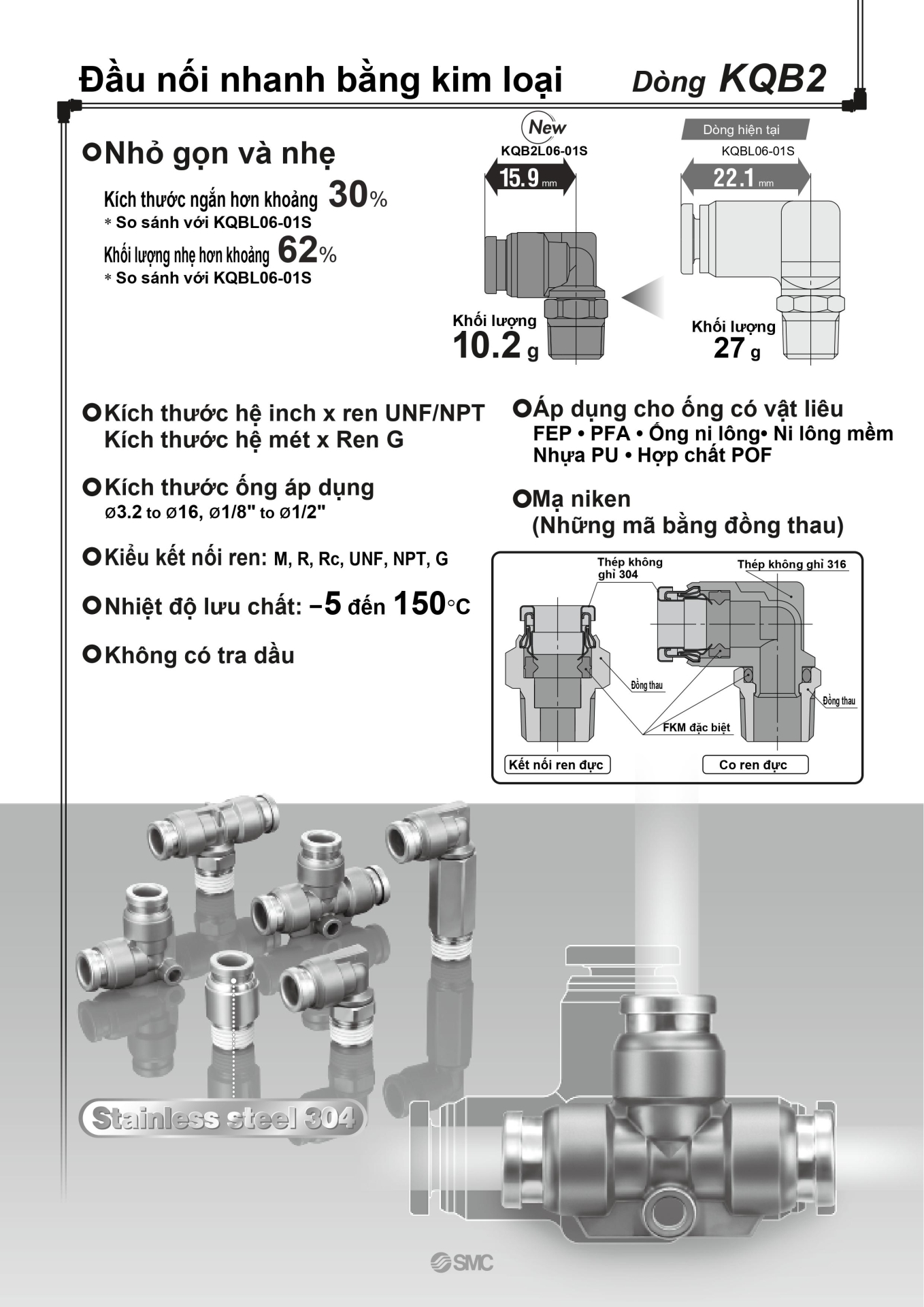 Đầu nối nhanh bằng kim loại Dòng KQB2

Nhỏ gọn và nhẹ

Kích thước ngắn hơn khoảng 30%
∗ So sánh với KQBL06-01S
Khối lượng nhẹ hơn khoảng 62%
∗ So sánh với KQBL06-01S

New
KQB2L06-01S
15.9 mm
Khối lượng
10.2 g

Dòng hiện tại
KQBL06-01S
22.1 mm
Khối lượng
27 g

Kích thước hệ inch x ren UNF/NPT
Kích thước hệ mét x Ren G

Kích thước ống áp dụng
ø3.2 to ø16, ø1/8" to ø1/2"

Kiểu kết nối ren: M, R, Rc, UNF, NPT, G

Nhiệt độ lưu chất: −5 đến 150°C

Không có tra dầu

Áp dụng cho ống có vật liêu
FEP • PFA • Ống ni lông• Ni lông mềm
Nhựa PU • Hợp chất POF

Mạ niken
(Những mã bằng đồng thau)

Thép không ghỉ 304
Thép không ghỉ 316
Đồng thau
Đồng thau
FKM đặc biệt
Kết nối ren đực
Co ren đực

Stainless steel 304

SMC