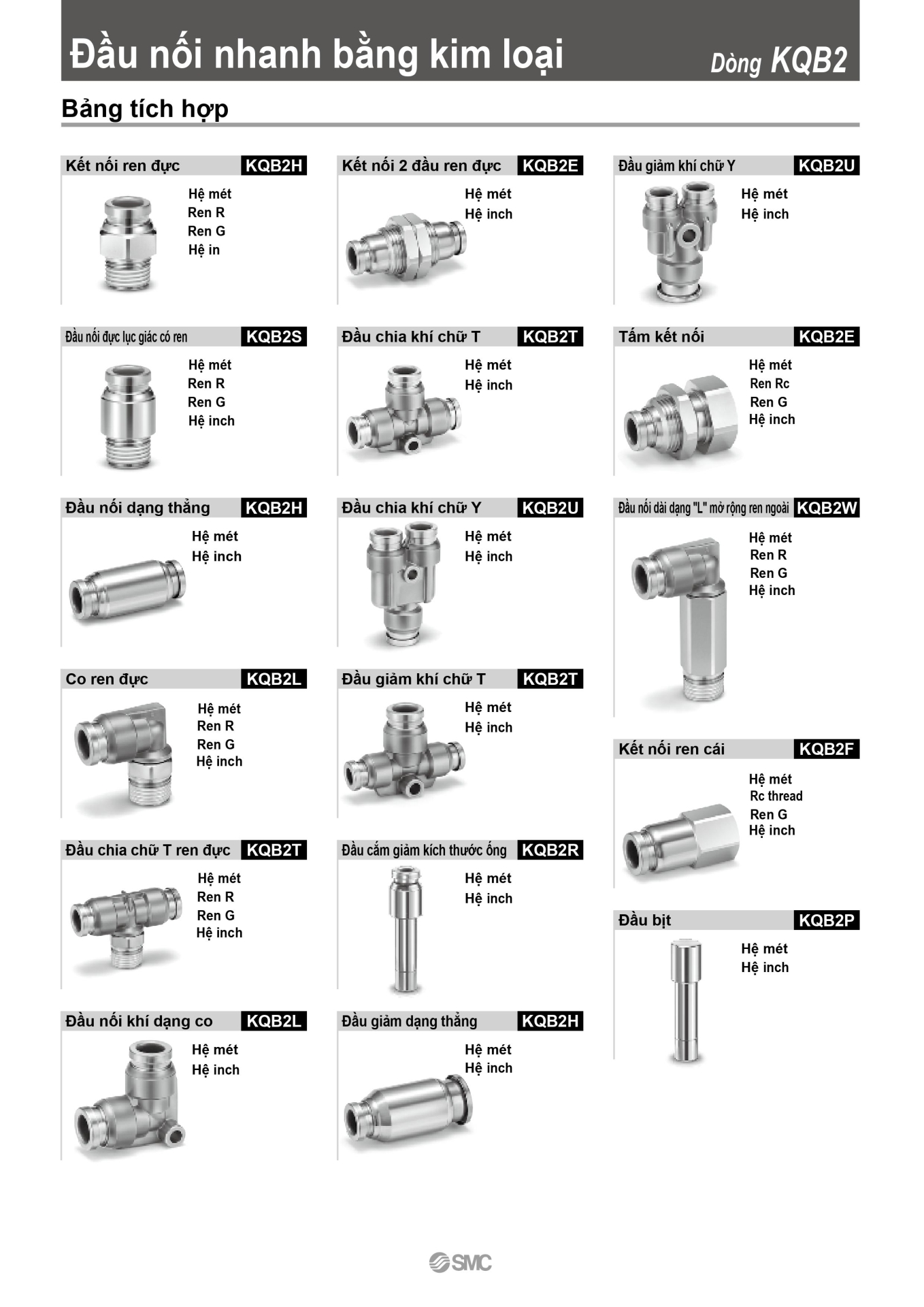 Đầu nối nhanh bằng kim loại Dòng KQB2

Bảng tích hợp

Kết nối ren đực KQB2H
Hệ mét
Ren R
Ren G
Hệ in

Đầu nối đực lục giác có ren KQB2S
Hệ mét
Ren R
Ren G
Hệ inch

Đầu nối dạng thẳng KQB2H
Hệ mét
Hệ inch

Co ren đực KQB2L
Hệ mét
Ren R
Ren G
Hệ inch

Đầu chia chữ T ren đực KQB2T
Hệ mét
Ren R
Ren G
Hệ inch

Đầu nối khí dạng co KQB2L
Hệ mét
Hệ inch

Kết nối 2 đầu ren đực KQB2E
Hệ mét
Hệ inch

Đầu chia khí chữ T KQB2T
Hệ mét
Hệ inch

Đầu chia khí chữ Y KQB2U
Hệ mét
Hệ inch

Đầu giảm khí chữ T KQB2T
Hệ mét
Hệ inch

Đầu cắm giảm kích thước ống KQB2R
Hệ mét
Hệ inch

Đầu giảm dạng thẳng KQB2H
Hệ mét
Hệ inch

Đầu giảm khí chữ Y KQB2U
Hệ mét
Hệ inch

Tấm kết nối KQB2E
Hệ mét
Ren Rc
Ren G
Hệ inch

Đầu nối dài dạng "L" mở rộng ren ngoài KQB2W
Hệ mét
Ren R
Ren G
Hệ inch

Kết nối ren cái KQB2F
Hệ mét
Rc thread
Ren G
Hệ inch

Đầu bịt KQB2P
Hệ mét
Hệ inch

SMC